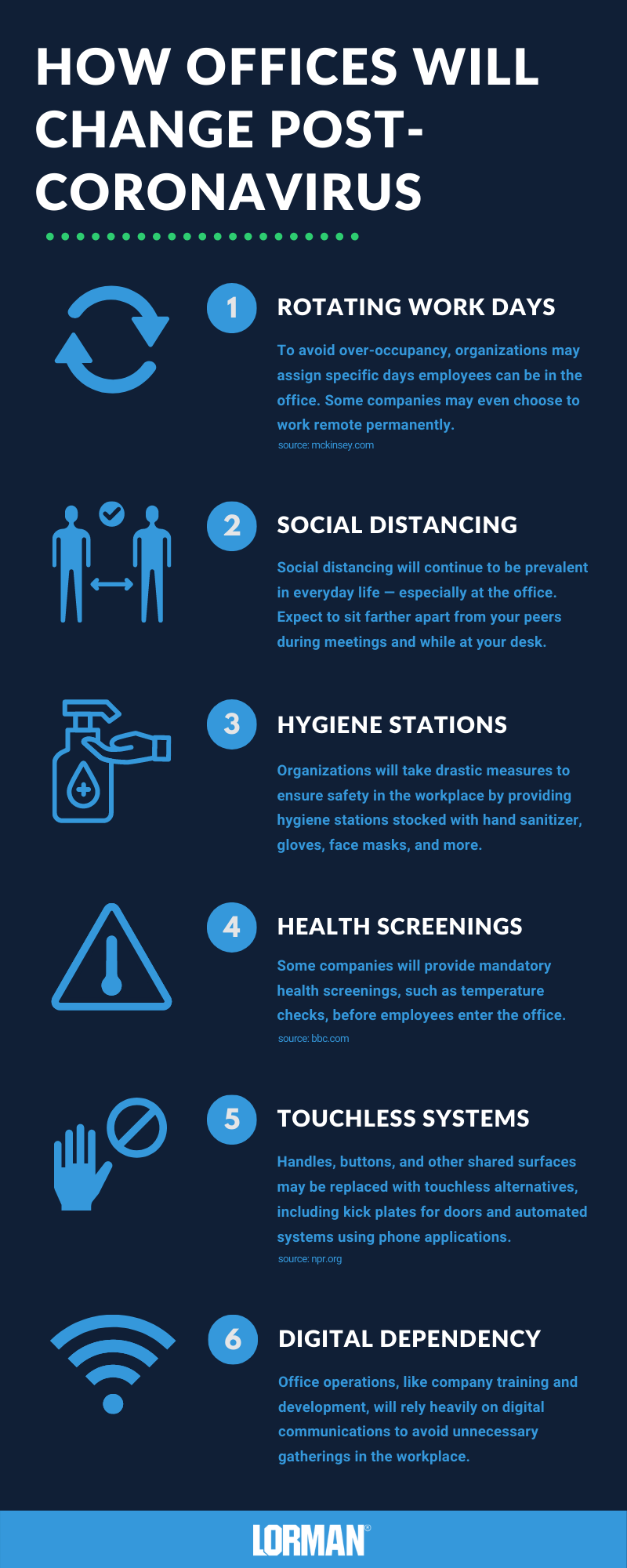 HOW OFFICES WILL CHANGE POST-CORONAVIRUS

1

ROTATING WORK DAYS

To avoid over-occupancy, organizations may assign specific days employees can be in the office. Some companies may even choose to work remote permanently.

source: mckinsey.com

2

SOCIAL DISTANCING

Social distancing will continue to be prevalent in everyday life — especially at the office. Expect to sit farther apart from your peers during meetings and while at your desk.

3

HYGIENE STATIONS

Organizations will take drastic measures to ensure safety in the workplace by providing hygiene stations stocked with hand sanitizer, gloves, face masks, and more.

4

HEALTH SCREENINGS

Some companies will provide mandatory health screenings, such as temperature checks, before employees enter the office.

source: bbc.com

5

TOUCHLESS SYSTEMS

Handles, buttons, and other shared surfaces may be replaced with touchless alternatives, including kick plates for doors and automated systems using phone applications.

source: npr.org

6

DIGITAL DEPENDENCY

Office operations, like company training and development, will rely heavily on digital communications to avoid unnecessary gatherings in the workplace.

LORMAN®